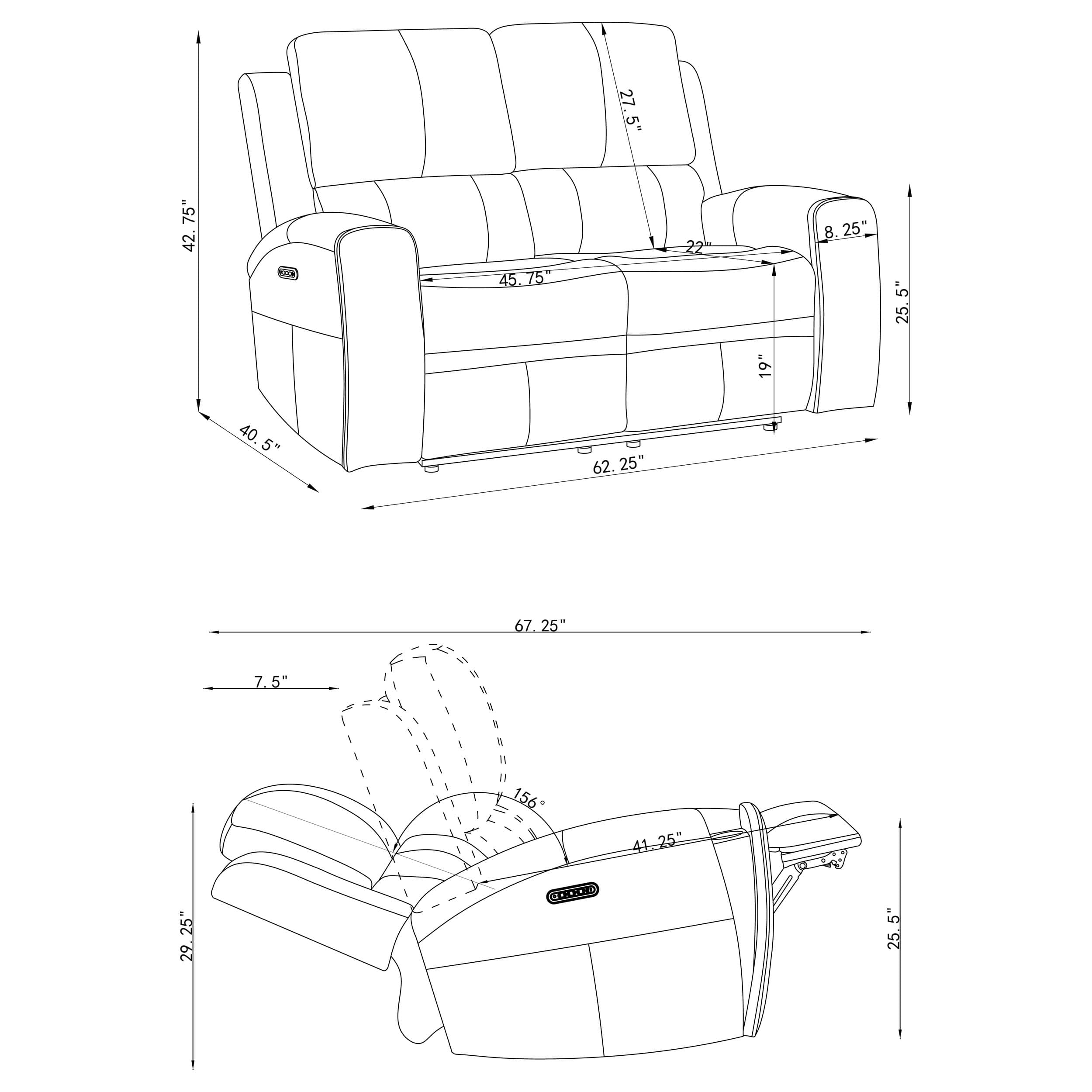 42. 75"

27. 5"

8. 25"

22"

45. 75"

25. 5"

19"

40. 5"

62. 25"

67. 25"

7. 5"

156°

41. 25"

29. 25"

25. 5"