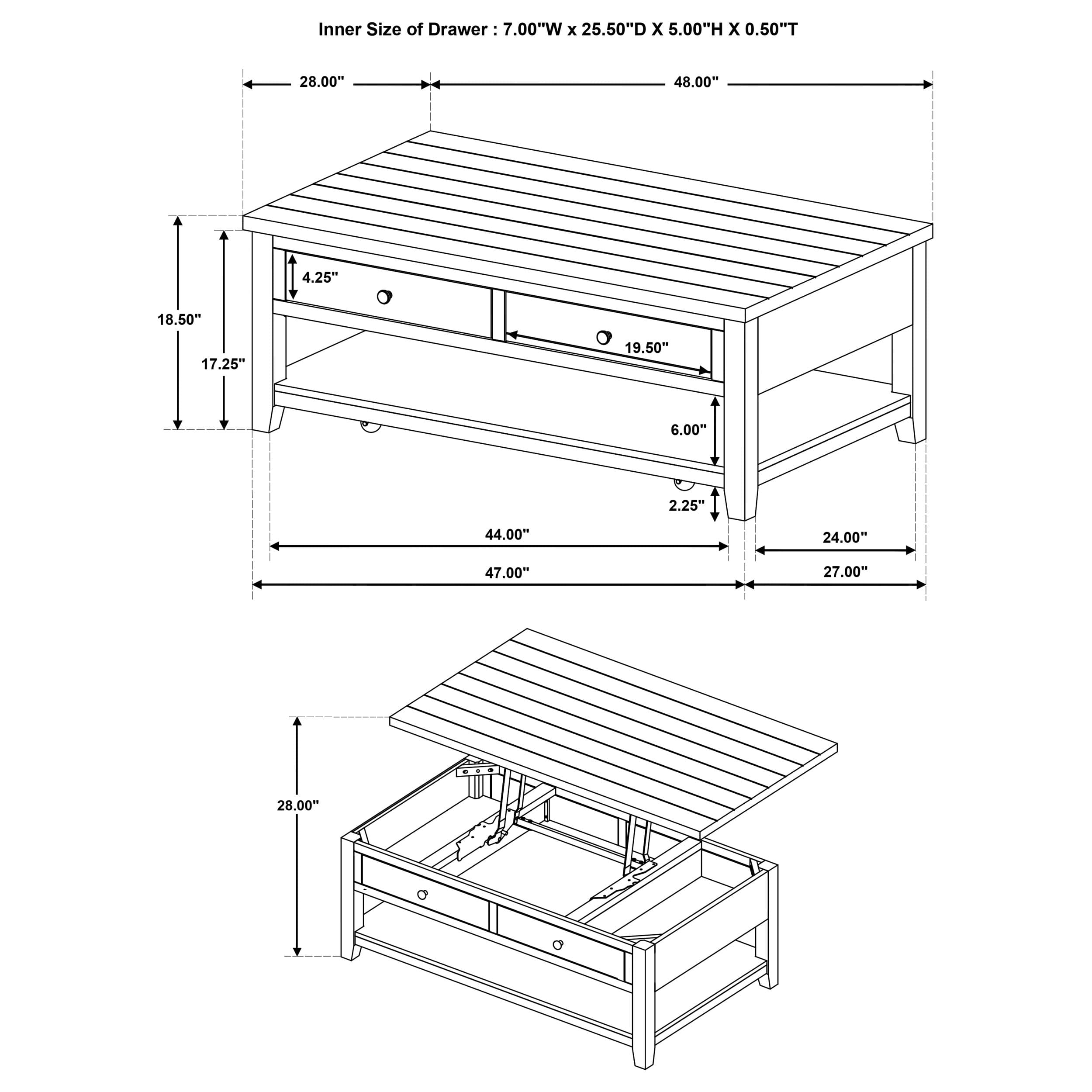 Inner Size of Drawer : 7.00"W x 25.50"D X 5.00"H X 0.50"T

28.00"
48.00"
18.50"
17.25"
4.25"
19.50"
6.00"
2.25"
44.00"
24.00"
47.00"
27.00"

28.00"